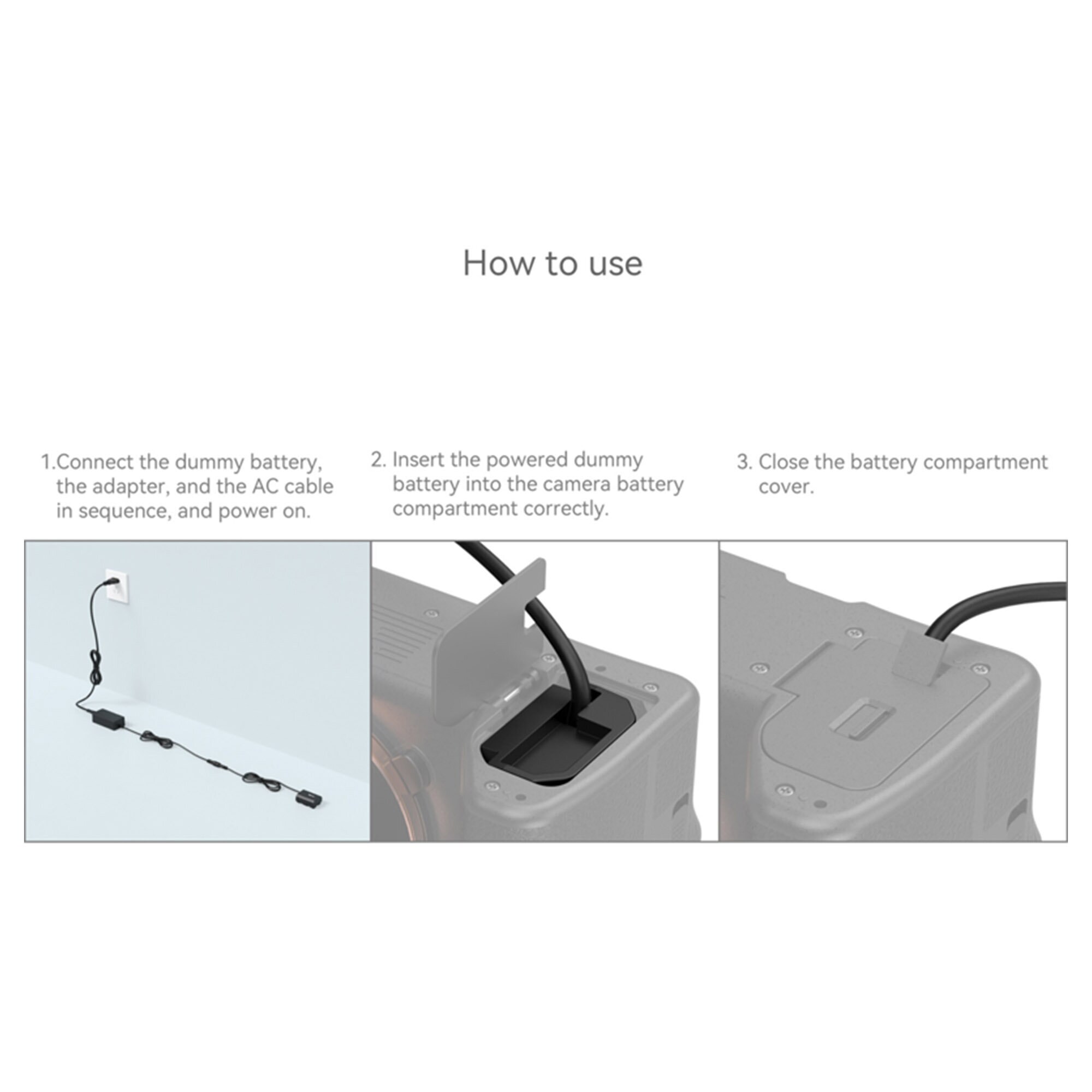 How to use

1.Connect the dummy battery, the adapter, and the AC cable in sequence, and power on.

2. Insert the powered dummy battery into the camera battery compartment correctly.

3. Close the battery compartment cover.