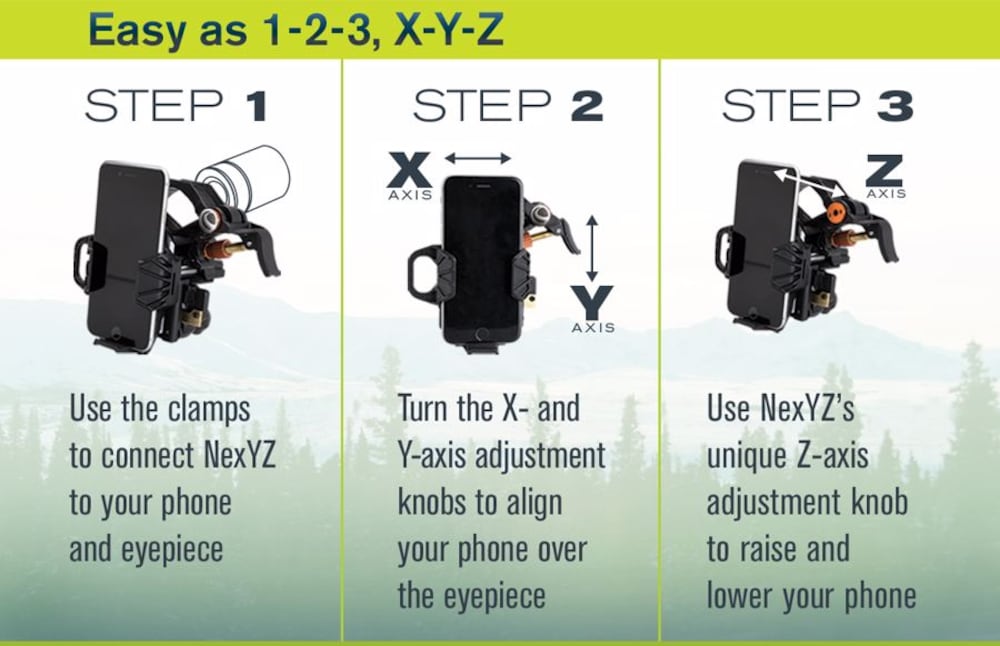 Easy as 1-2-3, X-Y-Z

STEP 1

Use the clamps to connect NexYZ to your phone and eyepiece

STEP 2

X AXIS

Y AXIS

Turn the X- and Y-axis adjustment knobs to align your phone over the eyepiece

STEP 3

Z AXIS

Use NexYZ's unique Z-axis adjustment knob to raise and lower your phone